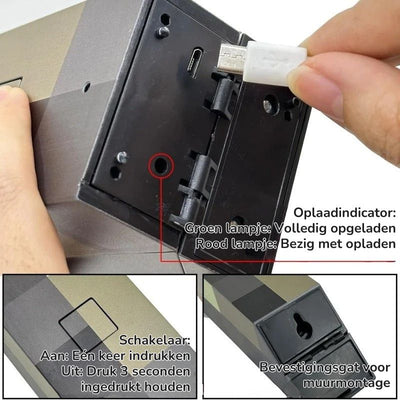 Oplaadindicator:
Groen lampje: Volledig opgeladen
Rood lampje: Bezig met opladen

Schakelaar:
Aan: Eén keer indrukken
Uit: Druk 3 seconden ingedrukt houden

Bevestigingsgat voor muurmontage