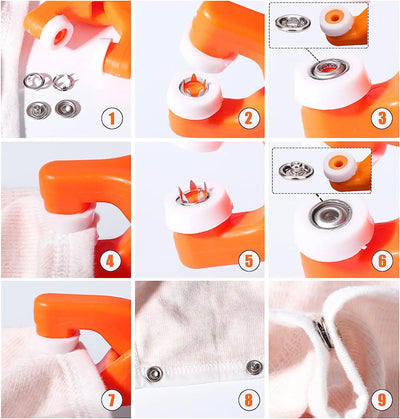 1
2
3
4
5
6
7
8
9