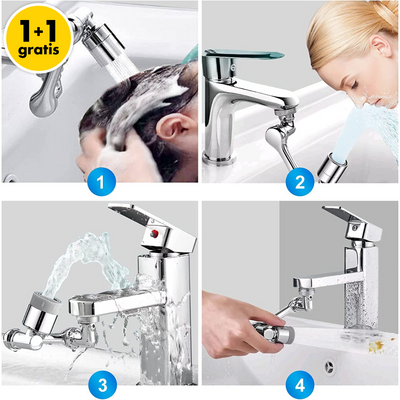 1+1
gratis

1

2

3

4