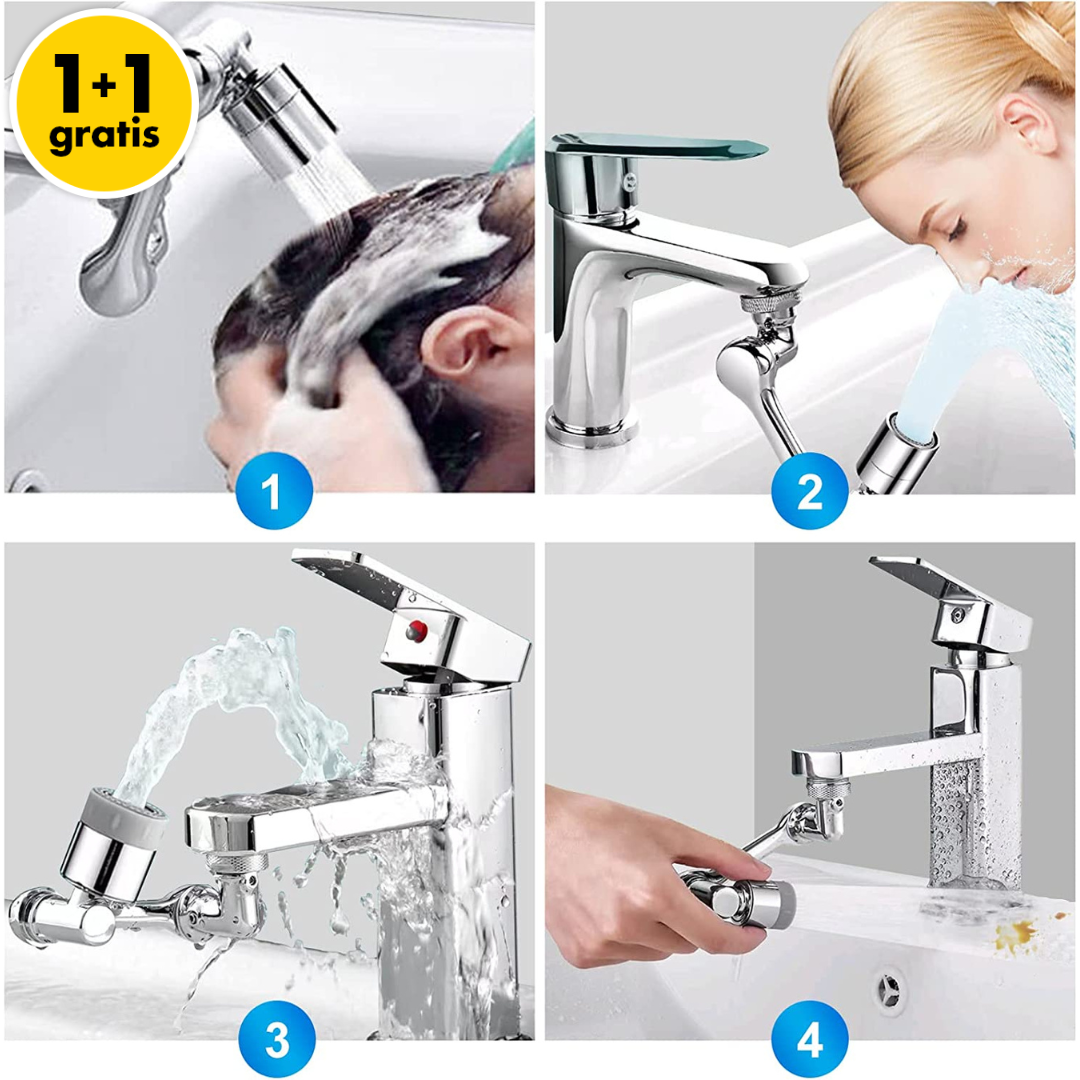 1+1
gratis

1

2

3

4