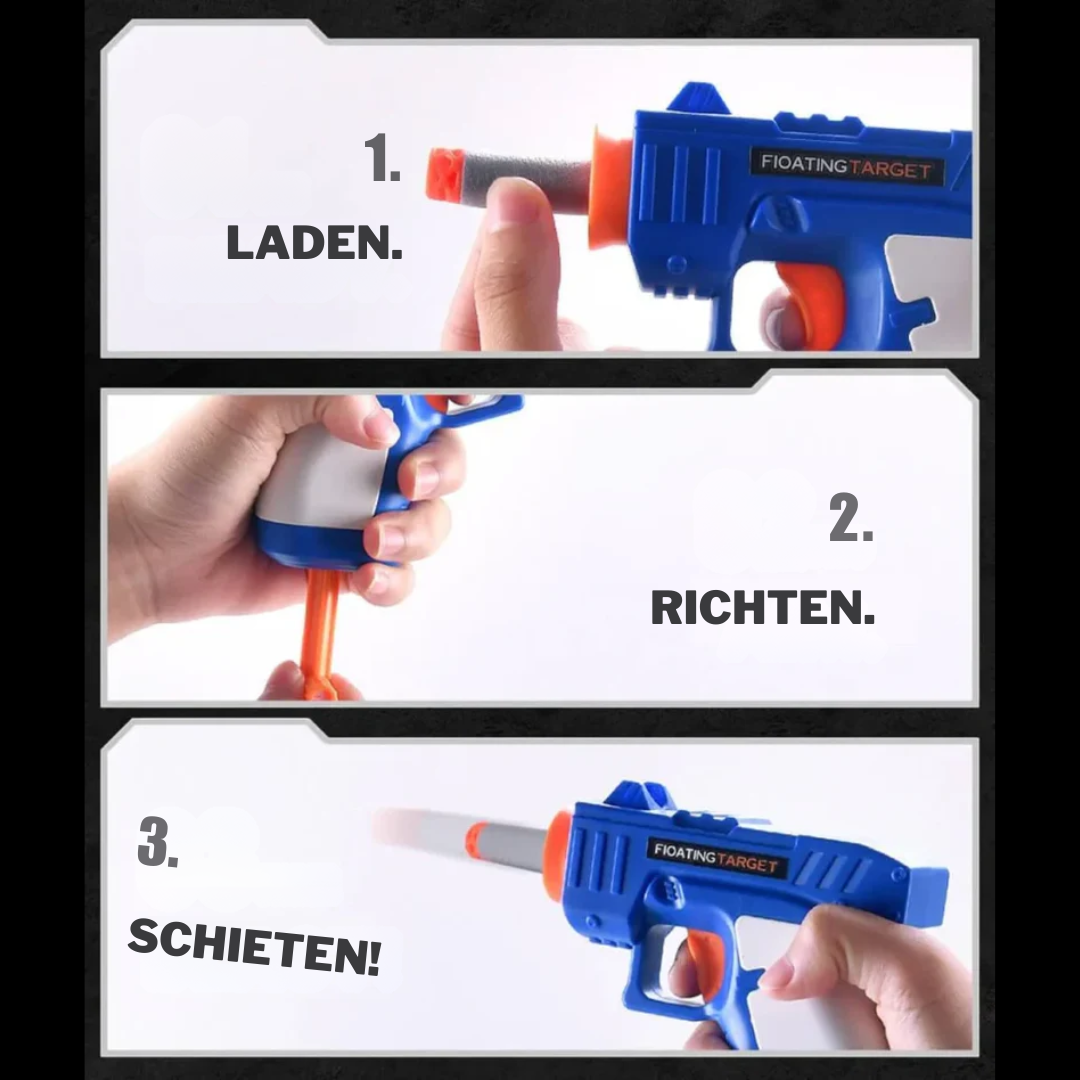 1.

LADEN.

FIOATING TARGET

2.

RICHTEN.

3.

SCHIETEN!

FIOATING TARGET