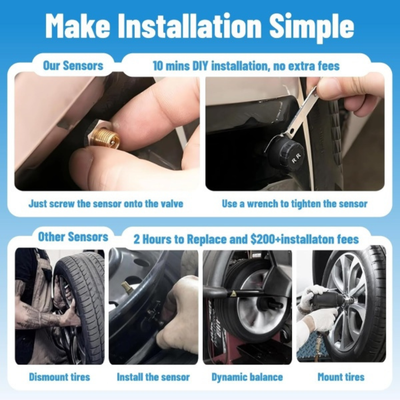 Make Installation Simple

Our Sensors

10 mins DIY installation, no extra fees

RR

Just screw the sensor onto the valve

Use a wrench to tighten the sensor

Other Sensors

2 Hours to Replace and $200+installaton fees

Dismount tires

Install the sensor

Dynamic balance

Mount tires