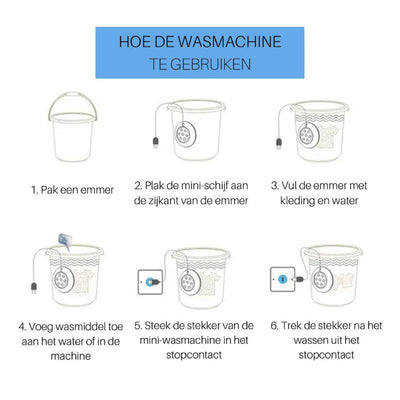 HOE DE WASMACHINE
TE GEBRUIKEN

1. Pak een emmer

2. Plak de mini-schijf aan de zijkant van de emmer

3. Vul de emmer met kleding en water

4. Voeg wasmiddel toe aan het water of in de machine

5. Steek de stekker van de mini-wasmachine in het stopcontact

6. Trek de stekker na het wassen uit het stopcontact