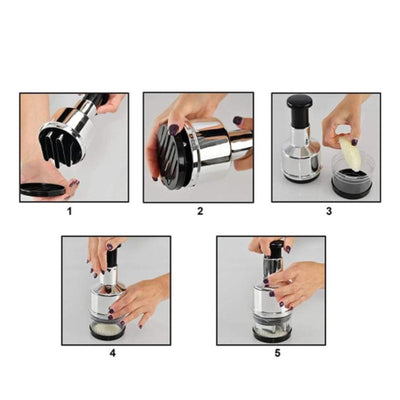 1

2

3

4

5