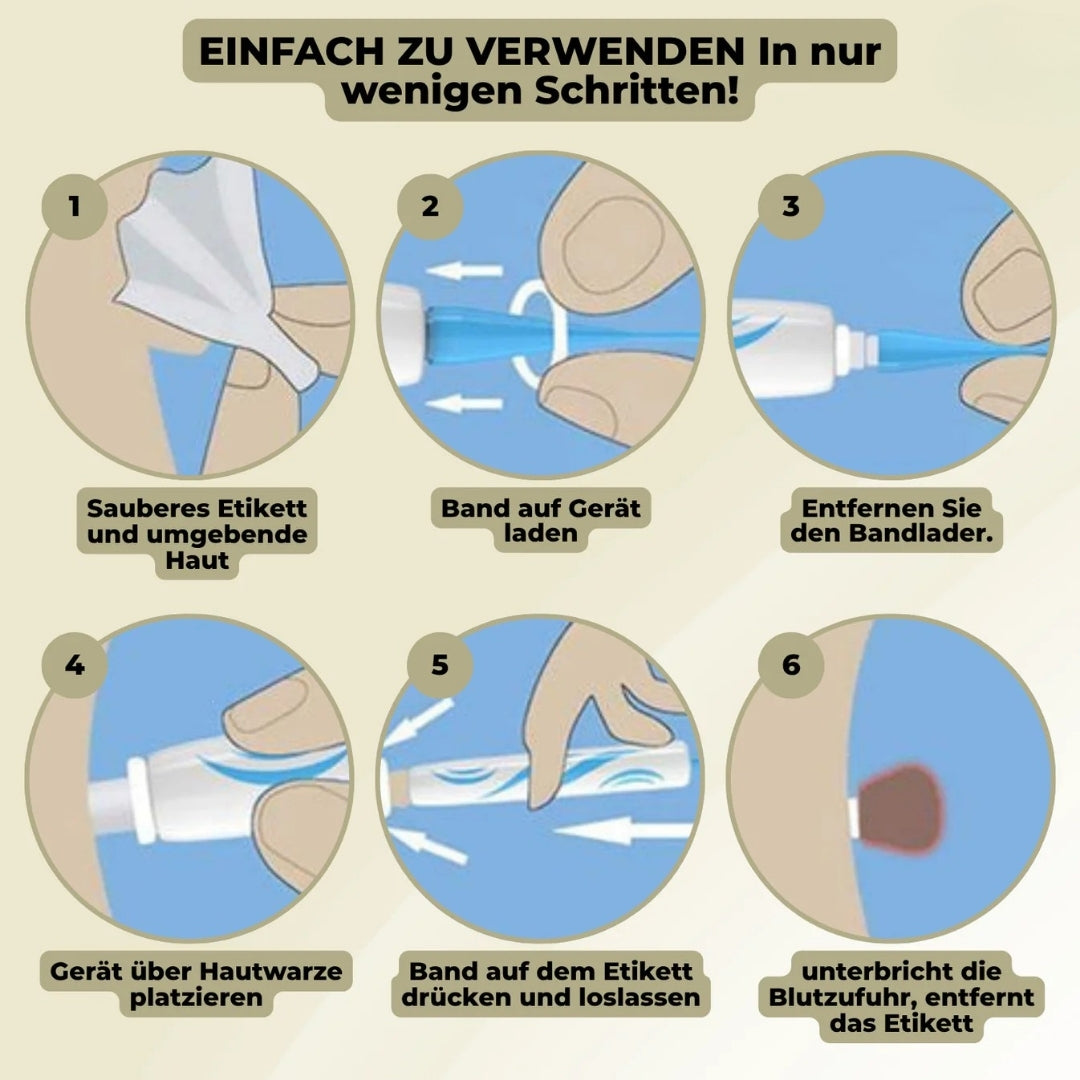 EINFACH ZU VERWENDEN In nur wenigen Schritten!

1
Sauberes Etikett und umgebende Haut

2
Band auf Gerät laden

3
Entfernen Sie den Bandlader.

4
Gerät über Hautwarze platzieren

5
Band auf dem Etikett drücken und loslassen

6
unterbricht die Blutzufuhr, entfernt das Etikett