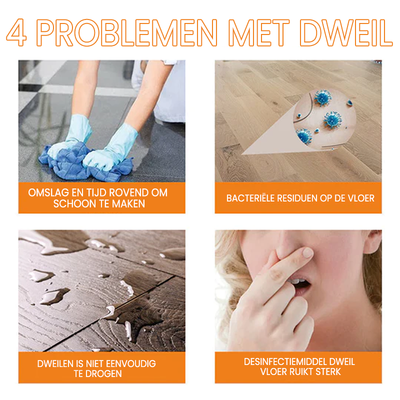 4 PROBLEMEN MET DWEIL

OMSLAG EN TIJD ROVEND OM SCHOON TE MAKEN

BACTERIËLE RESIDUEN OP DE VLOER

DWEILEN IS NIET EENVOUDIG TE DROGEN

DESINFECTIEMIDDEL DWEIL VLOER RUIKT STERK